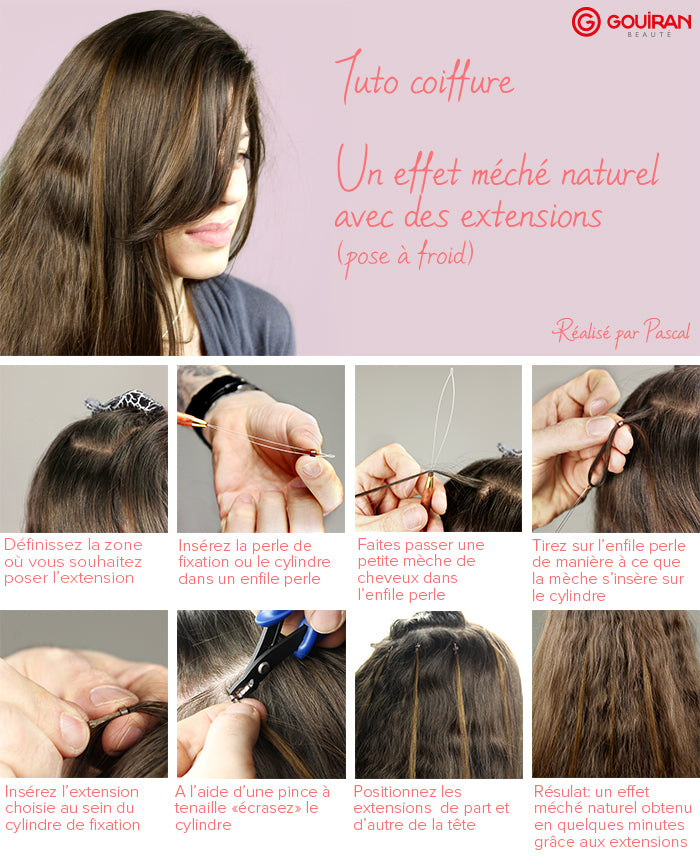 GOUIRAN
BEAUTÉ

Tuto coiffure

Un effet méché naturel avec des extensions (pose à froid)

Réalisé par Pascal

Définissez la zone où vous souhaitez poser l'extension

Insérez la perle de fixation ou le cylindre dans un enfile perle

Faites passer une petite mèche de cheveux dans l'enfile perle

Tirez sur l'enfile perle de manière à ce que la mèche s'insère sur le cylindre

Insérez l'extension choisie au sein du cylindre de fixation

A l'aide d'une pince à tenaille «écrasez» le cylindre

Positionnez les extensions de part et d'autre de la tête

Résulat: un effet méché naturel obtenu en quelques minutes grâce aux extensions