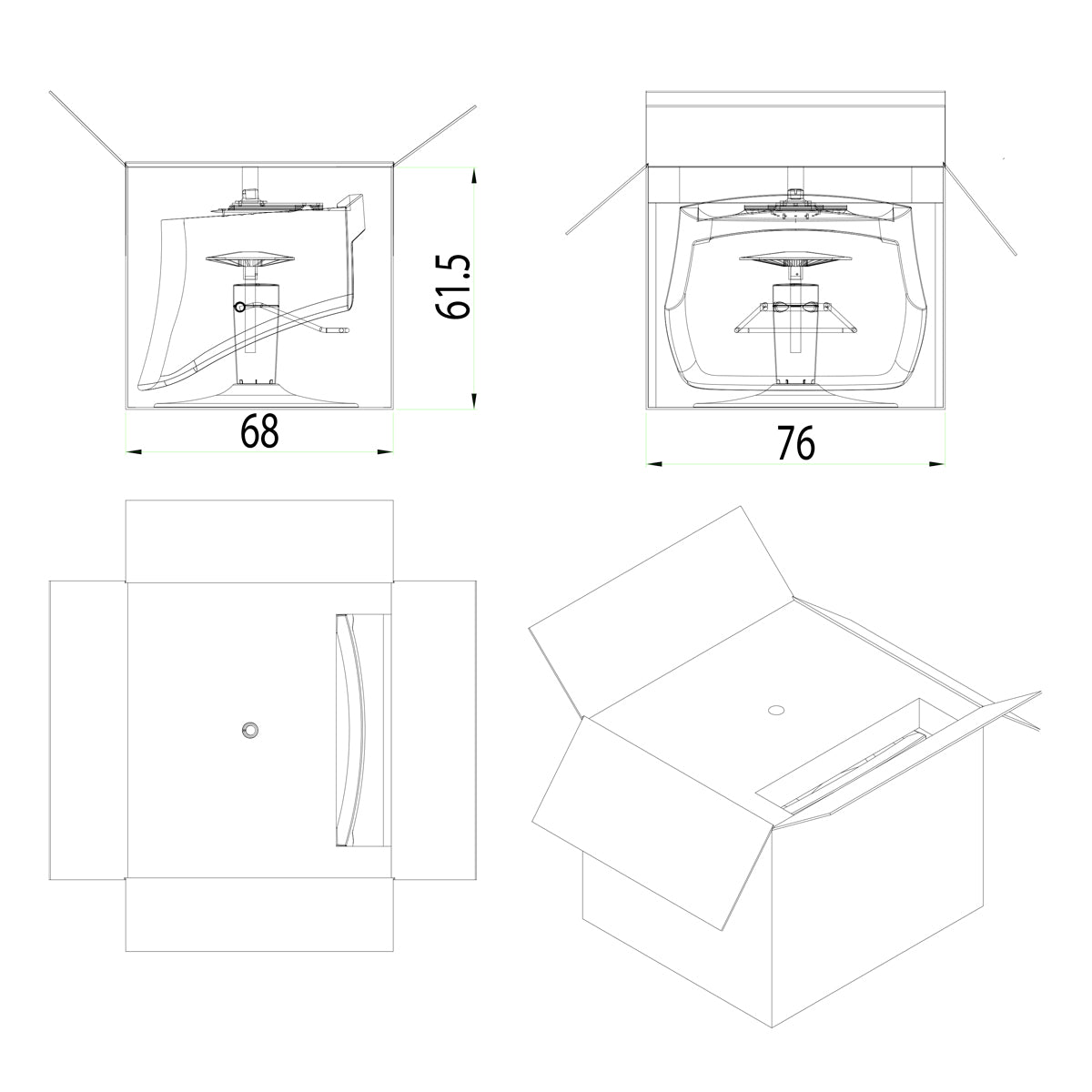 61.5
68
76