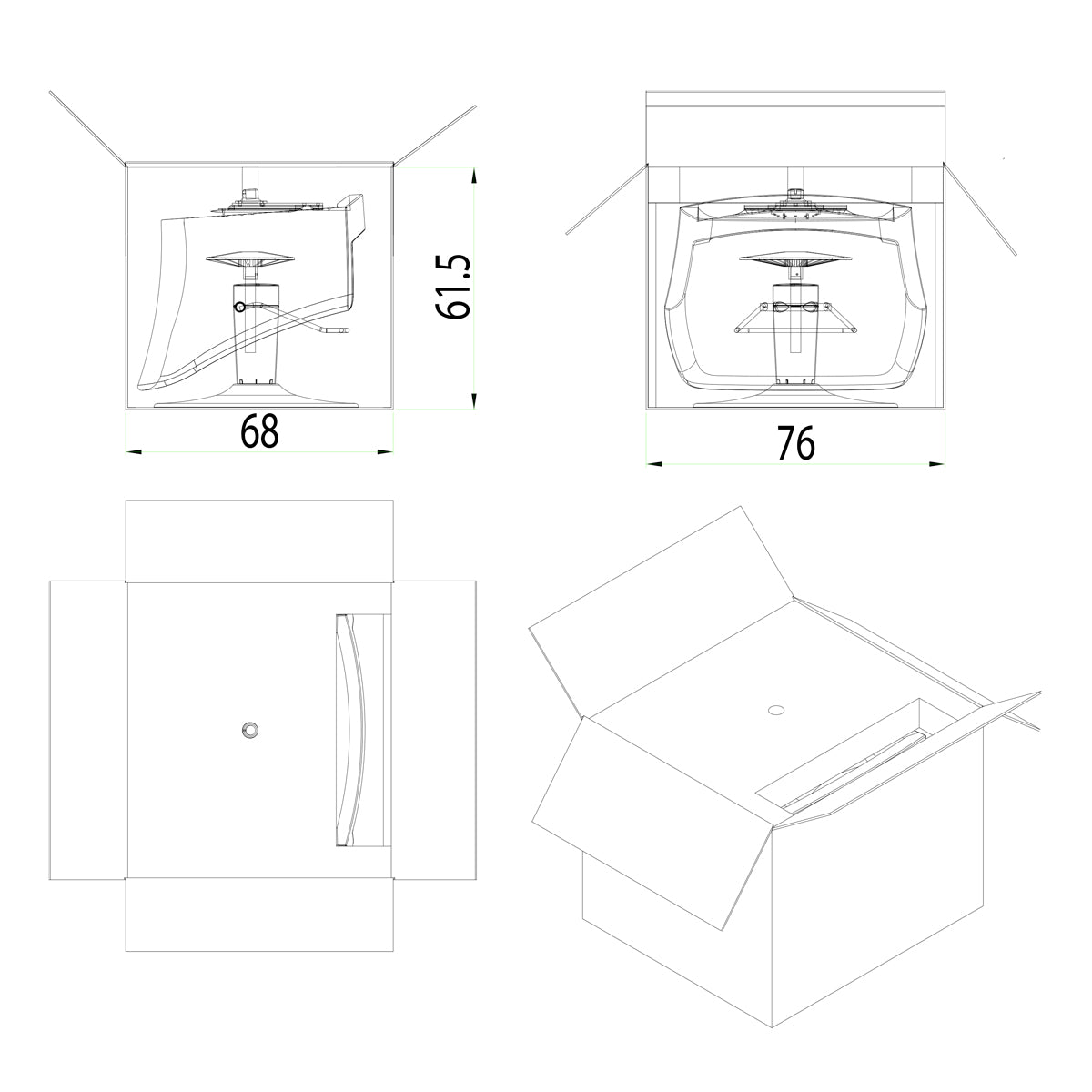 61.5

68

76